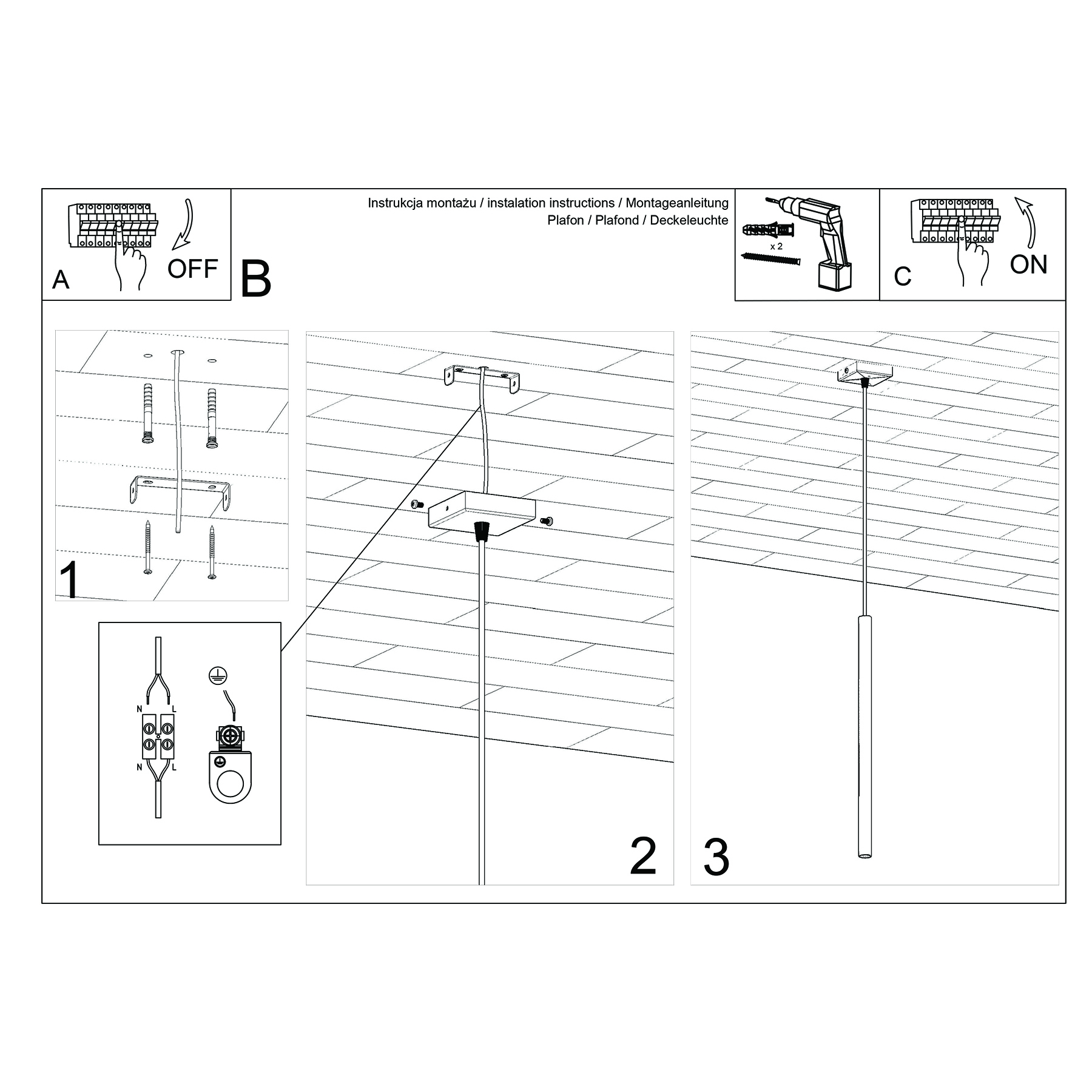 A OFF

B

Instrukcja montażu / instalation instructions / Montageanleitung
Plafon / Plafond / Deckeleuchte

x 2

C ON

1

N L
N L

2

3