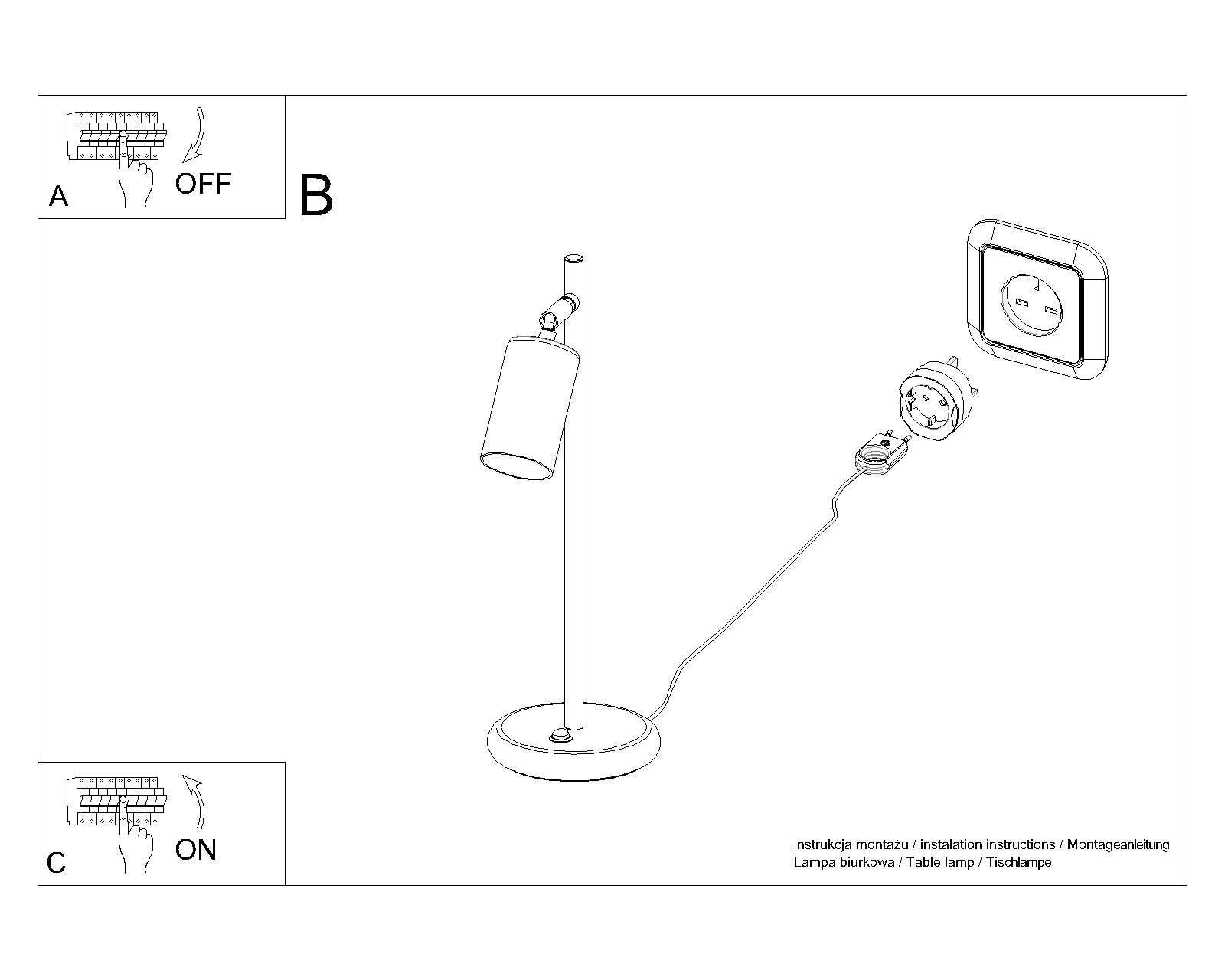 A
OFF

B

C
ON

Instrukcja montażu / instalation instructions / Montageanleitung
Lampa biurkowa / Table lamp / Tischlampe