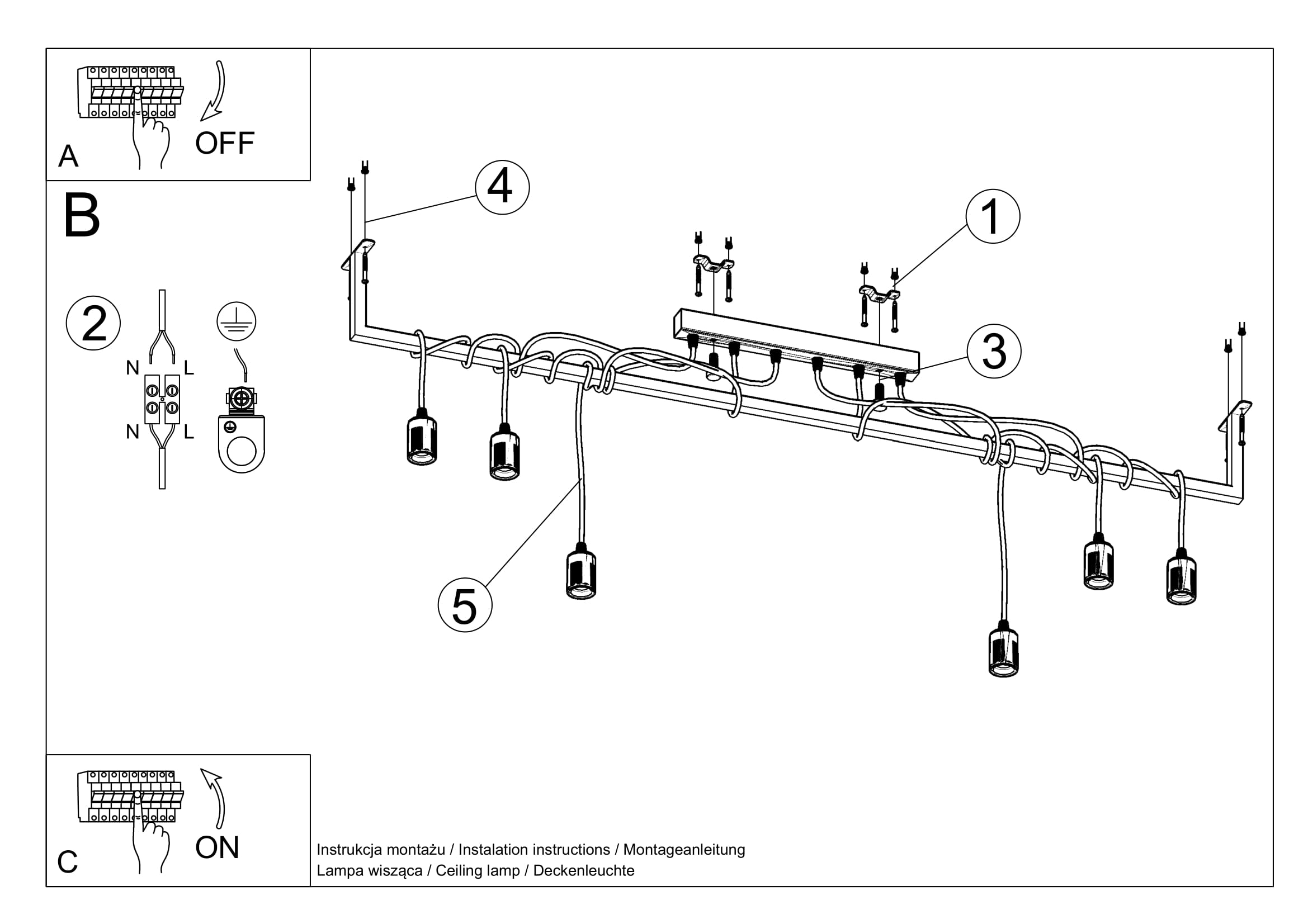 A

OFF

B

2

N L

N L

4

1

3

5

C

ON

Instrukcja montażu / Instalation instructions / Montageanleitung
Lampa wisząca / Ceiling lamp / Deckenleuchte