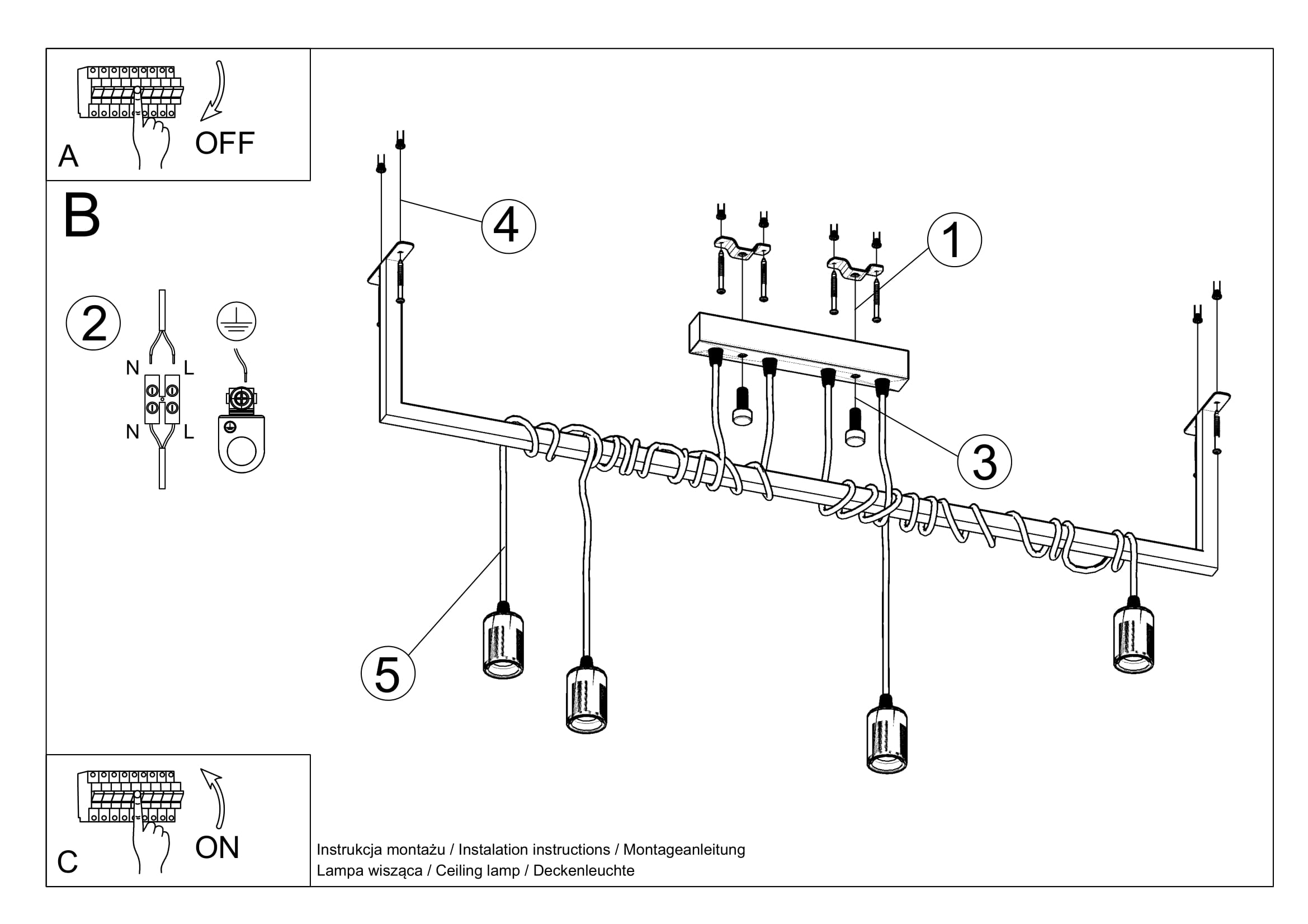 A

OFF

B

2

N

L

N

L

4

1

3

5

C

ON

Instrukcja montażu / Instalation instructions / Montageanleitung
Lampa wisząca / Ceiling lamp / Deckenleuchte