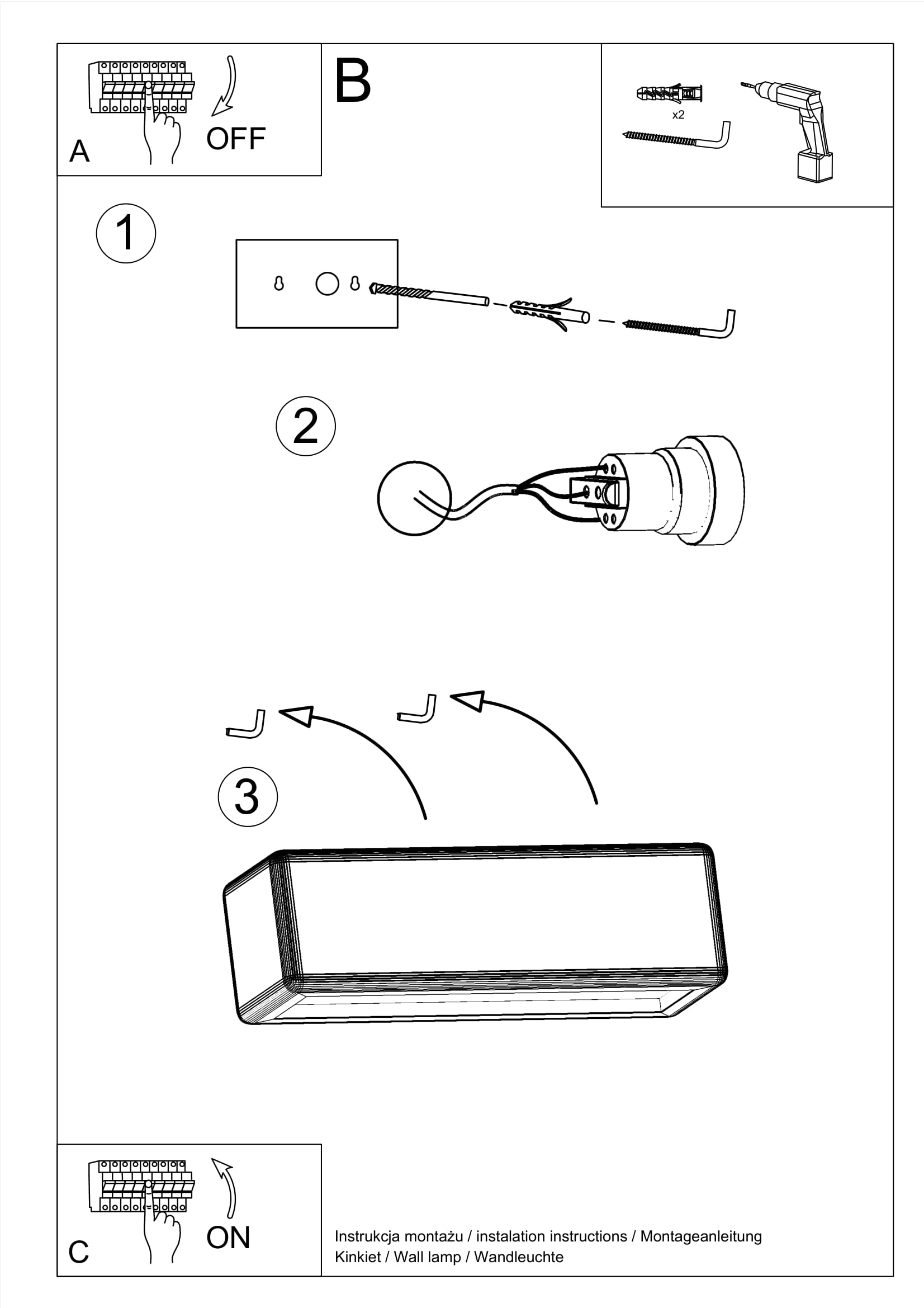 A
OFF

B

x2

1

2

3

C
ON

Instrukcja montażu / instalation instructions / Montageanleitung
Kinkiet / Wall lamp / Wandleuchte