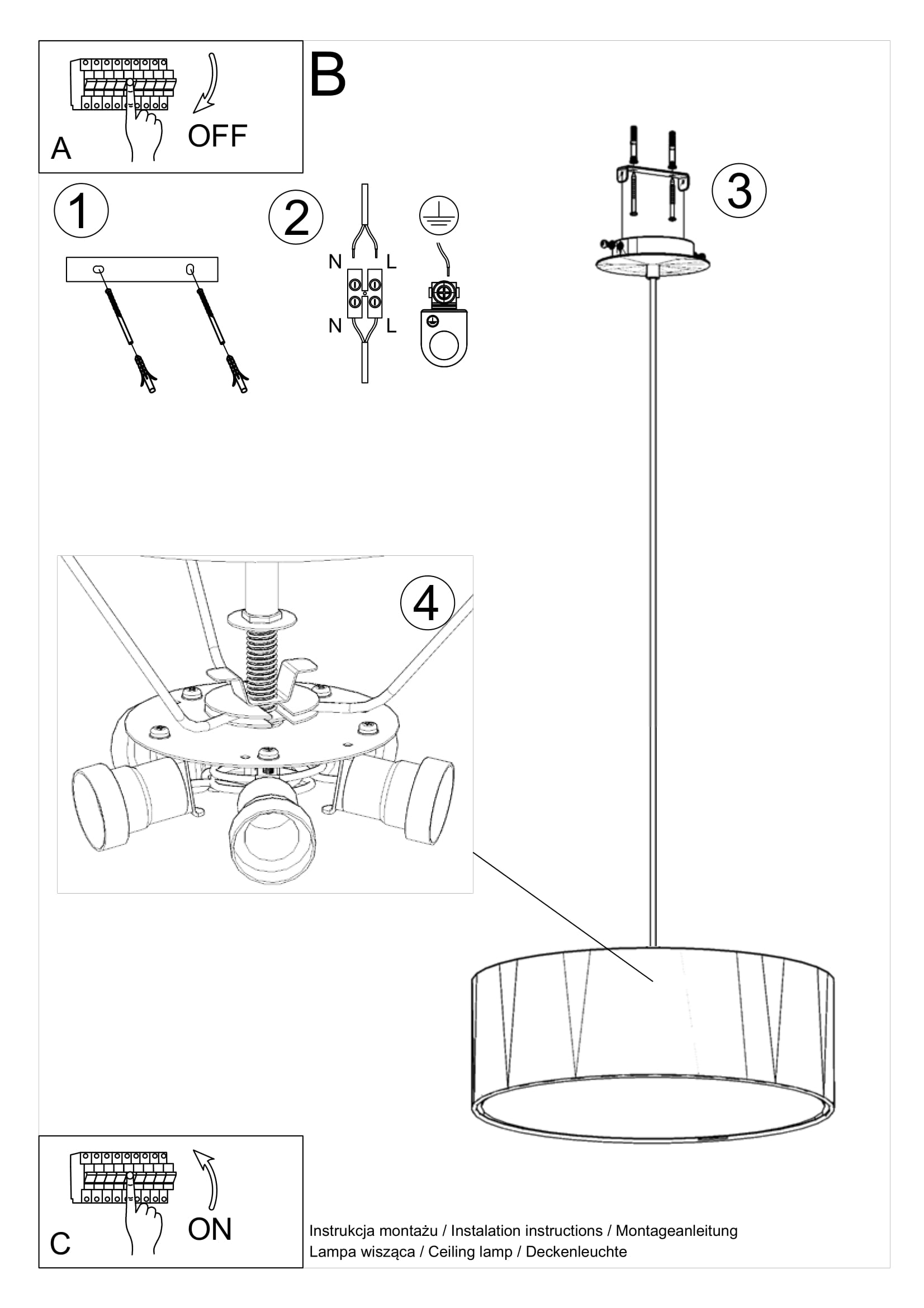 A

OFF

B

1

2

N L

N L

3

4

C

ON

Instrukcja montażu / Instalation instructions / Montageanleitung
Lampa wisząca / Ceiling lamp / Deckenleuchte