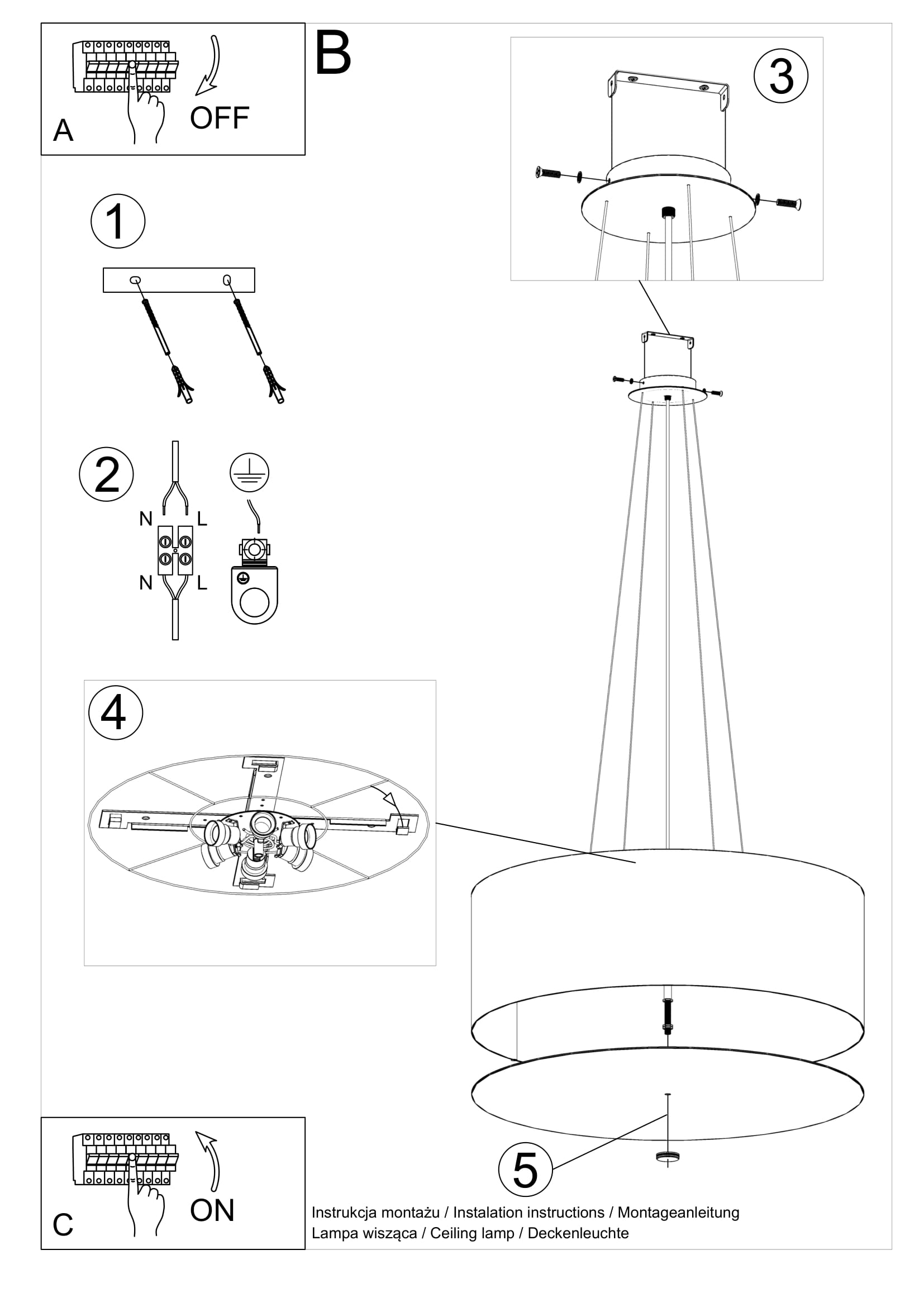 A
OFF

B

3

1

2

N
L
N
L

4

5

C
ON

Instrukcja montażu / Instalation instructions / Montageanleitung
Lampa wisząca / Ceiling lamp / Deckenleuchte