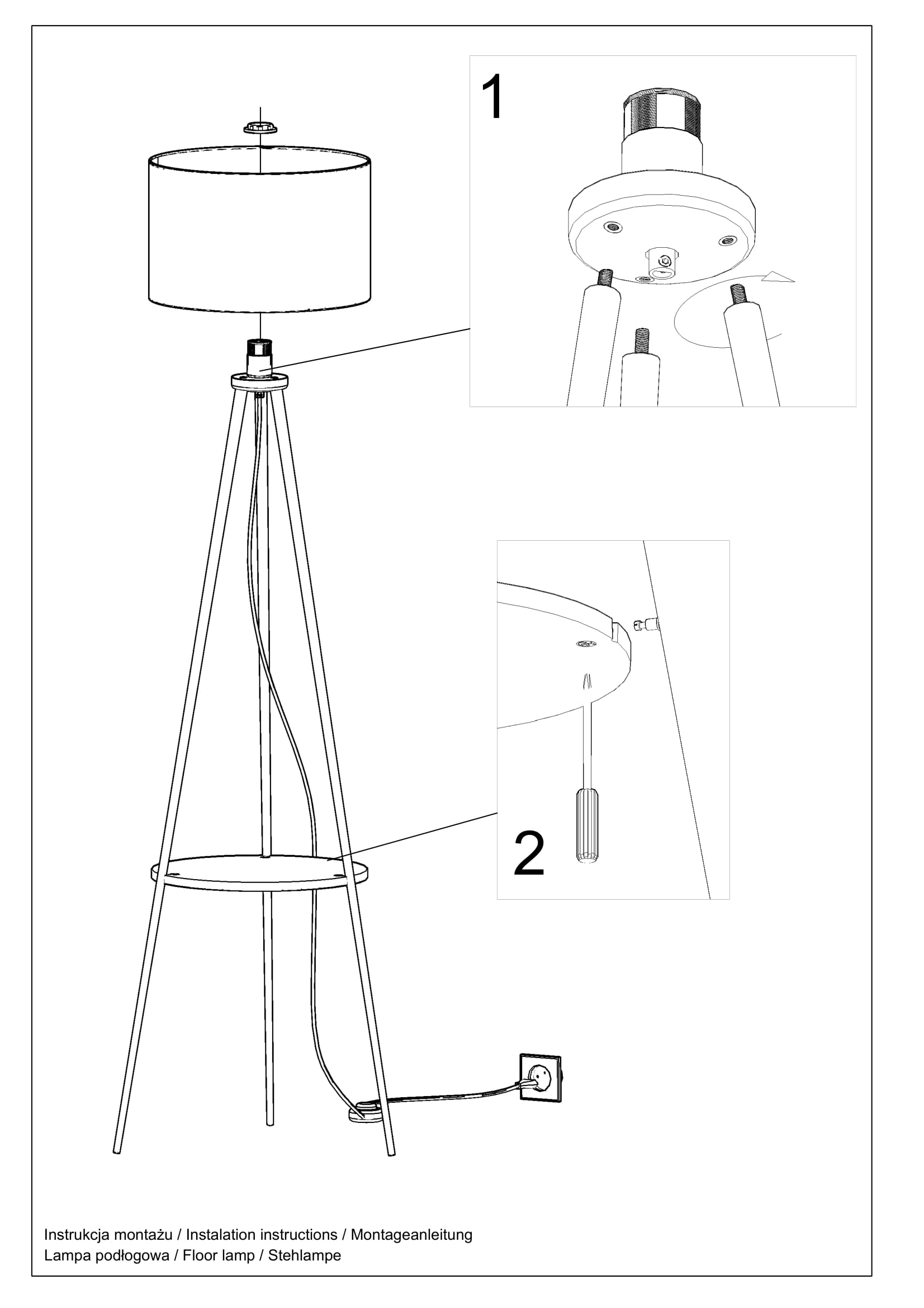 1

2

Instrukcja montażu / Instalation instructions / Montageanleitung
Lampa podłogowa / Floor lamp / Stehlampe