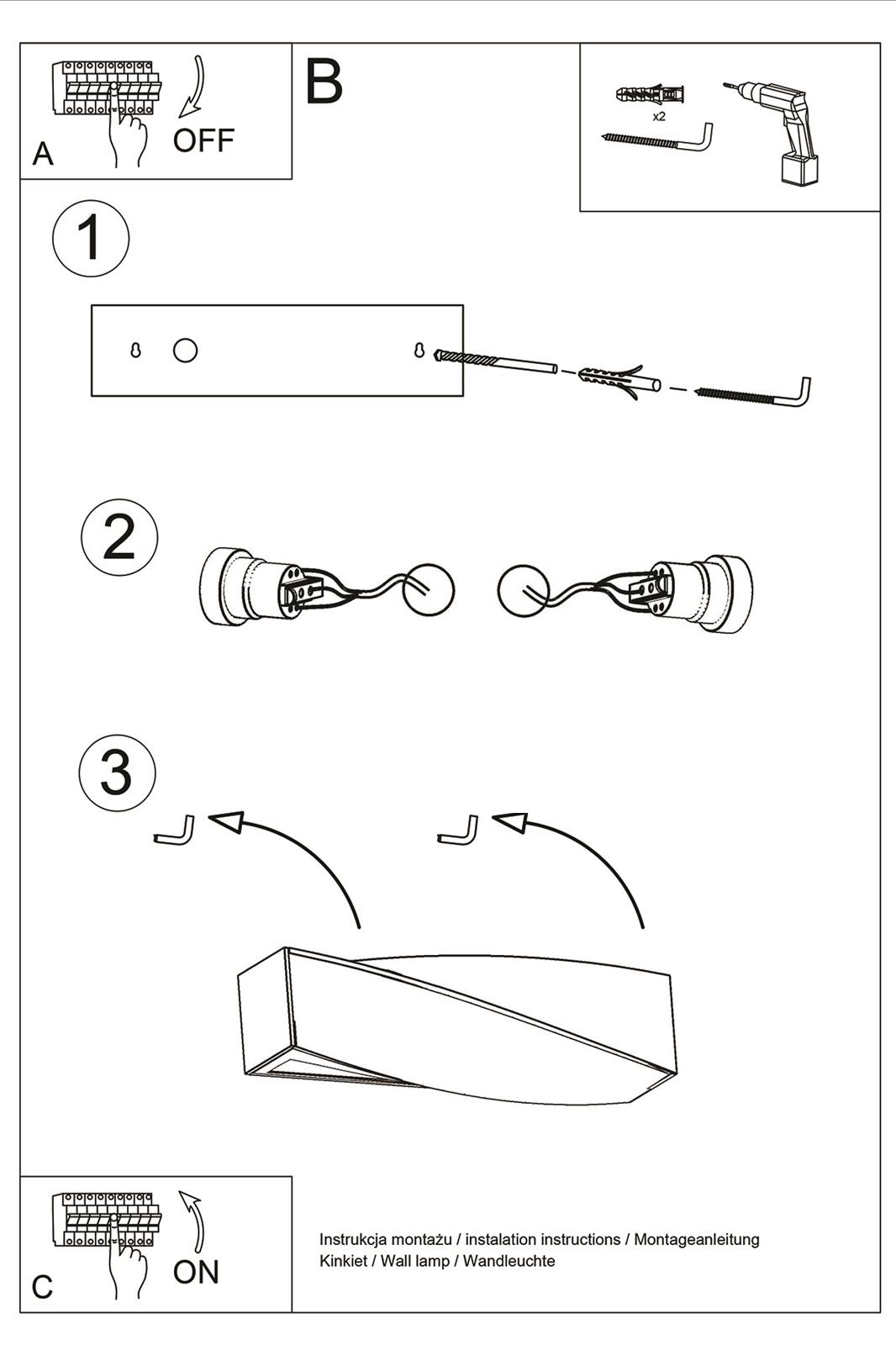 A
OFF

B

x2

1

2

3

C
ON

Instrukcja montażu / instalation instructions / Montageanleitung
Kinkiet / Wall lamp / Wandleuchte