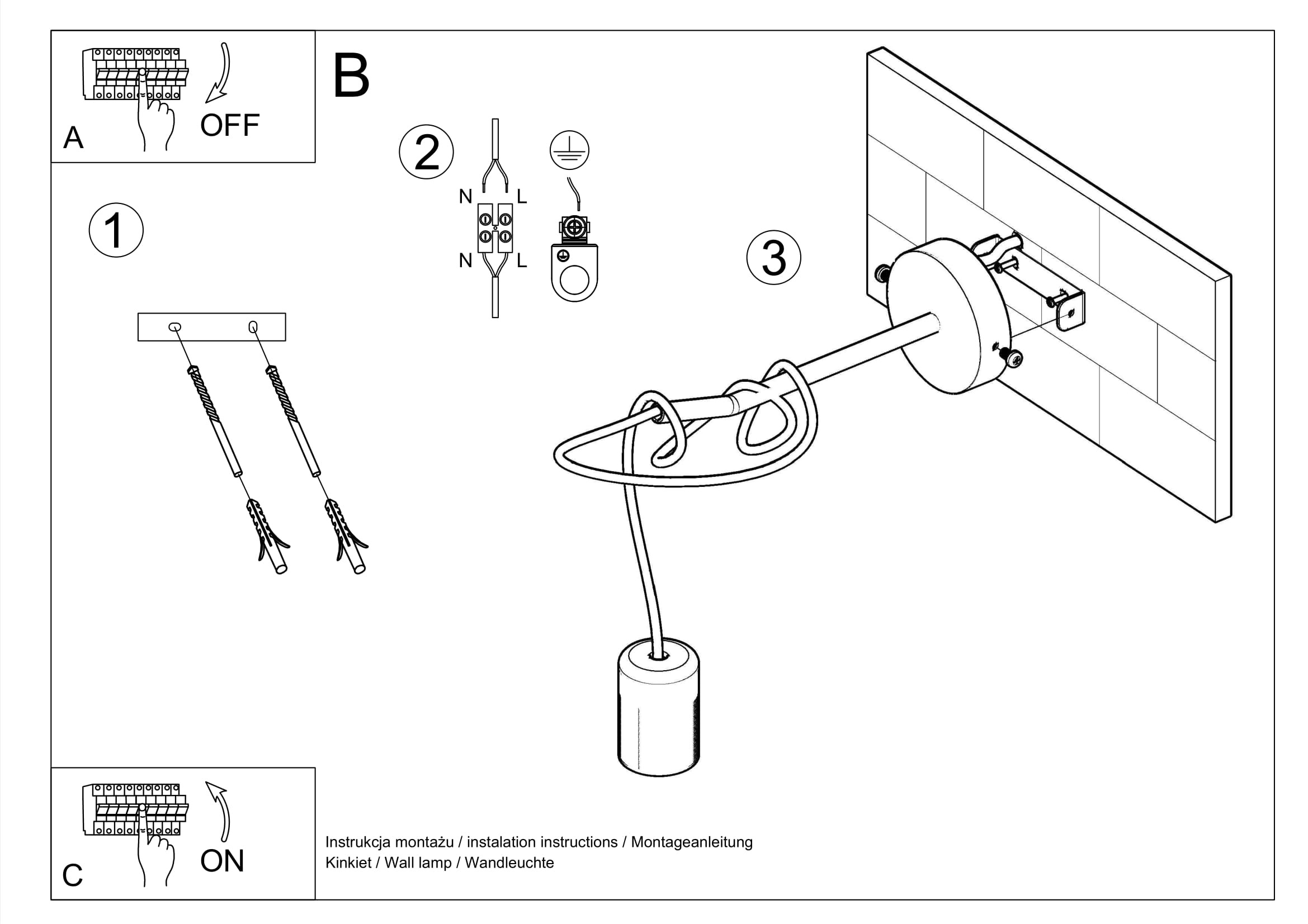 A

OFF

B

1

2

N
L
N
L

3

C

ON

Instrukcja montażu / instalation instructions / Montageanleitung
Kinkiet / Wall lamp / Wandleuchte