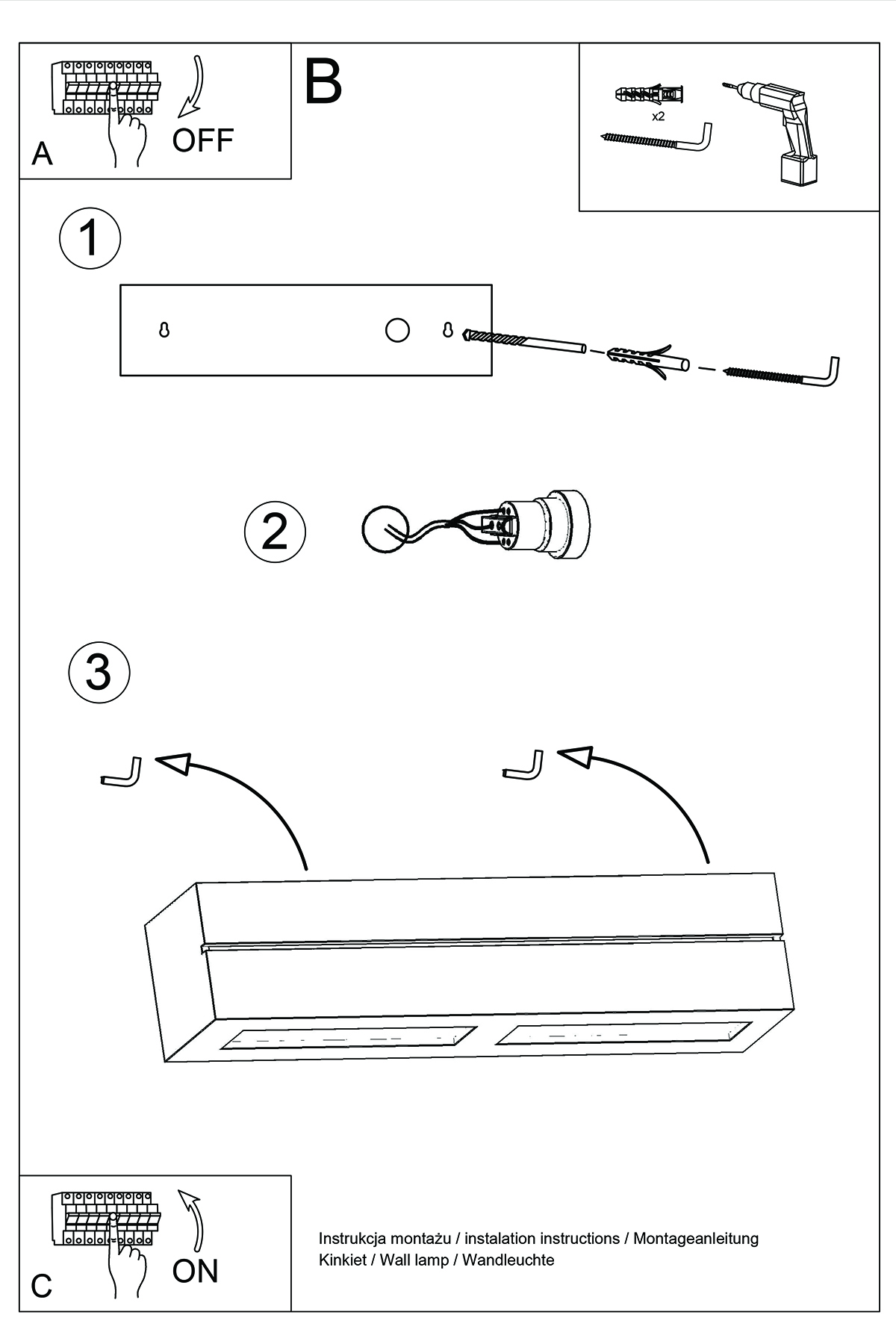 A
OFF

B

x2

1

2

3

C
ON

Instrukcja montażu / instalation instructions / Montageanleitung
Kinkiet / Wall lamp / Wandleuchte